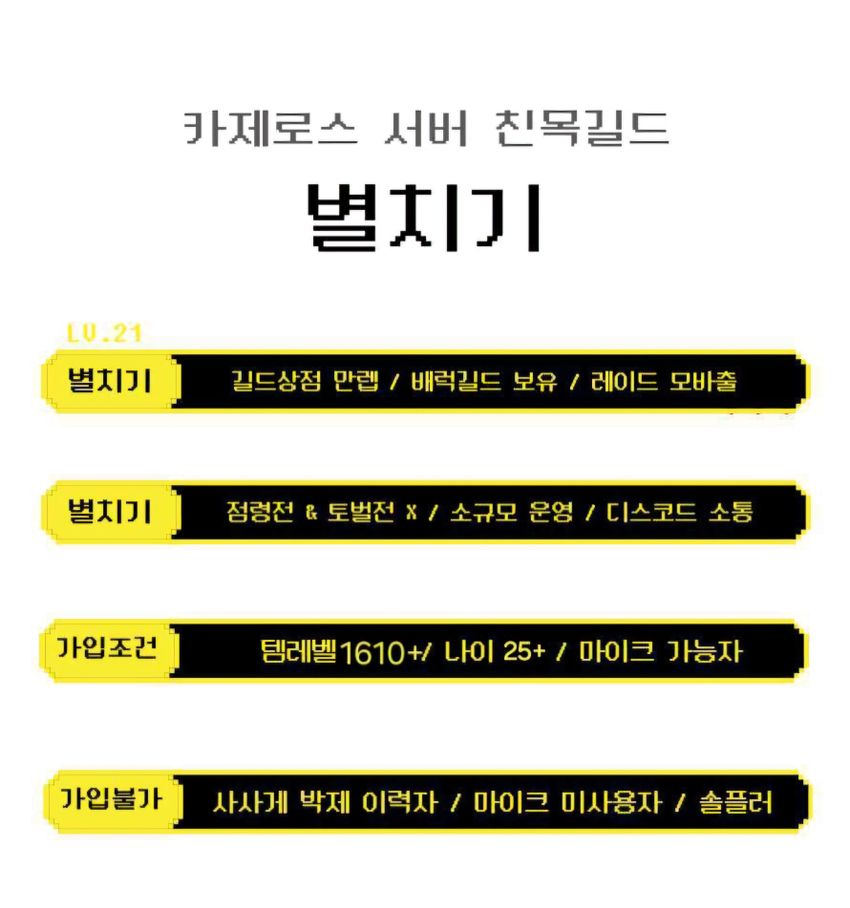 카제로스 서버 친목길드

별치기

LV.21

별치기

길드상점 만렙 / 배럭길드 보유 / 레이드 모바출

별치기

점령전 & 토벌전 X / 소규모 운영 / 디스코드 소통

가입조건

템레벨1610+/ 나이 25+ / 마이크 가능자

가입불가

사사게 박제 이력자 / 마이크 미사용자 / 솔플러